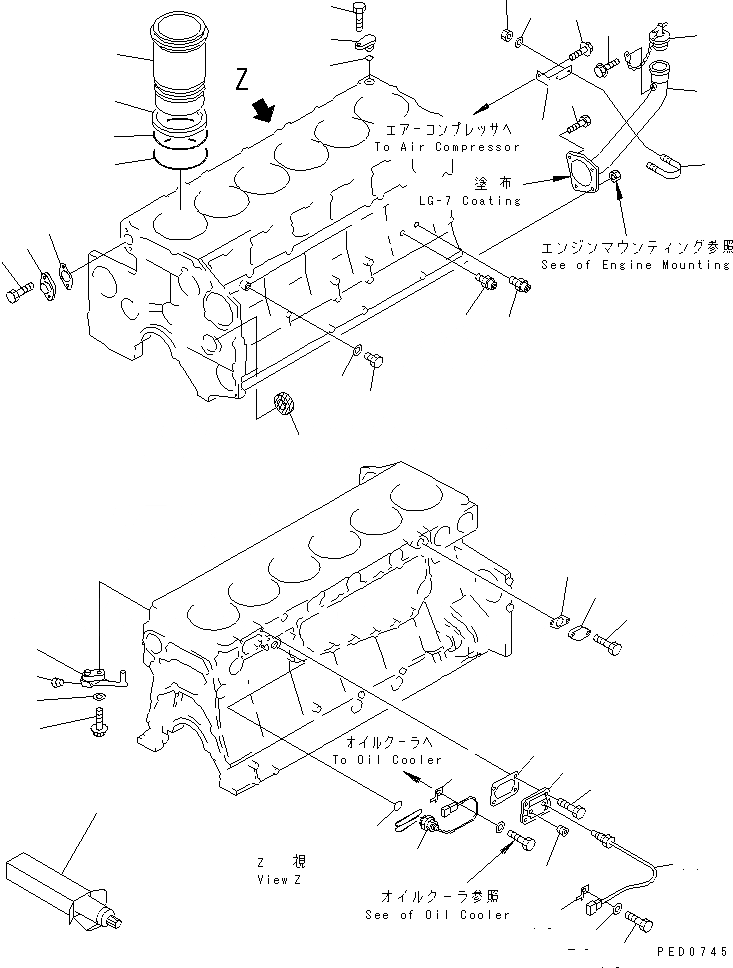 Z

エアーコンプレッサへ
To Air Compressor

塗布
LG-7 Coating

エンジンマウンティング参照
See of Engine Mounting

オイルクーラへ
To Oil Cooler

Z 視
View Z

オイルクーラ参照
See of Oil Cooler

PED0745