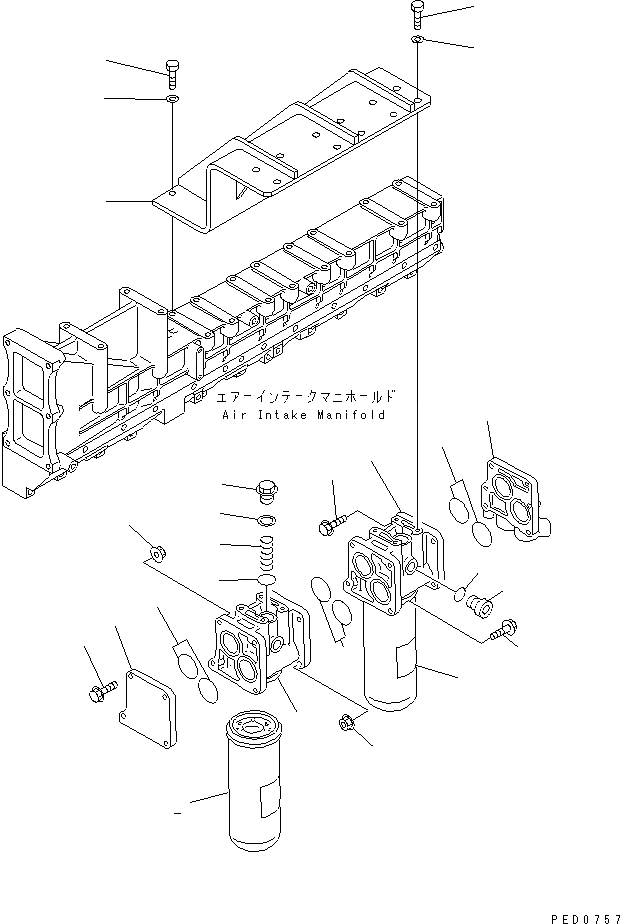 エアーインテークマニホールド
Air Intake Manifold

PED0757