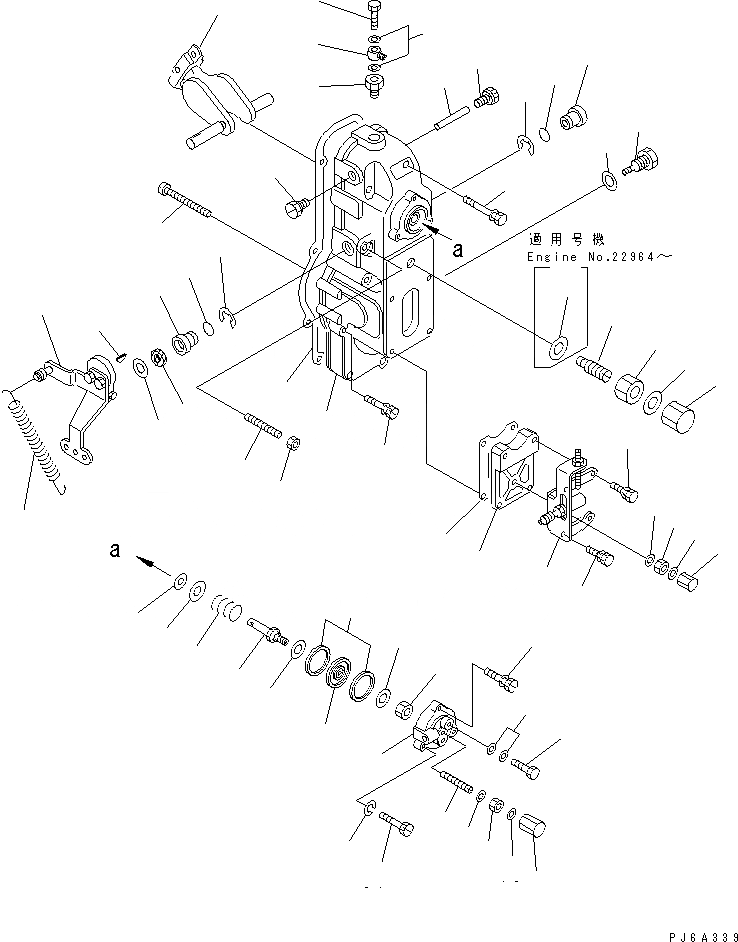 a
適用号機
Engine No.22964～
a
PJ6A339