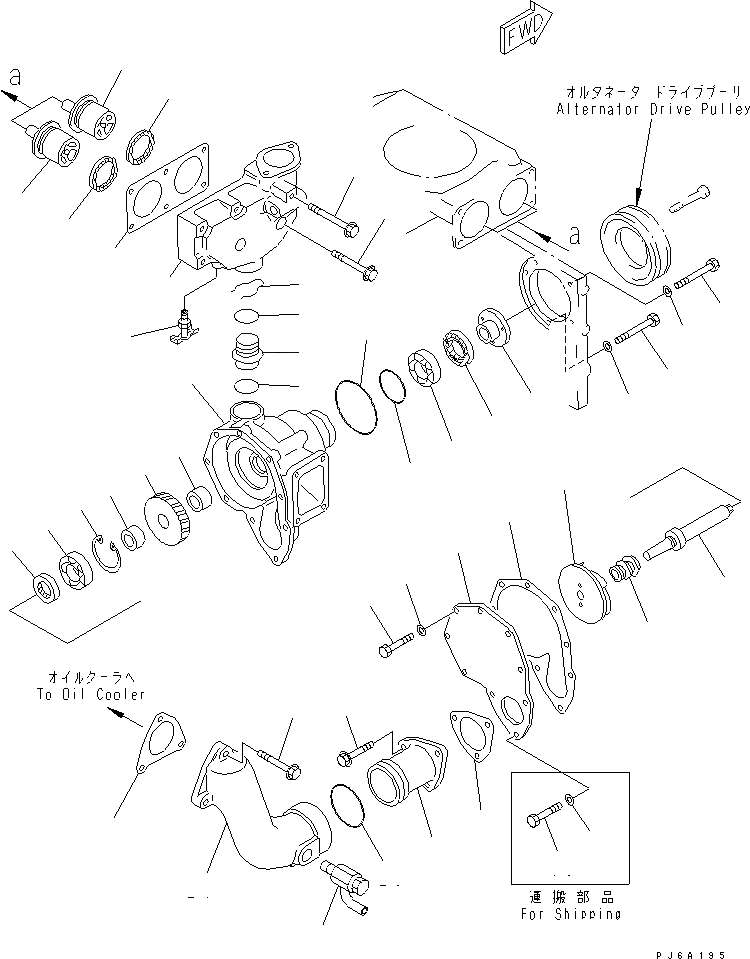 FWD

a

オルタネータ ドライブプーリ
Alternator Drive Pulley

a

オイルクーラへ
To Oil Cooler

運搬部品
For Shipping

PJ6A195