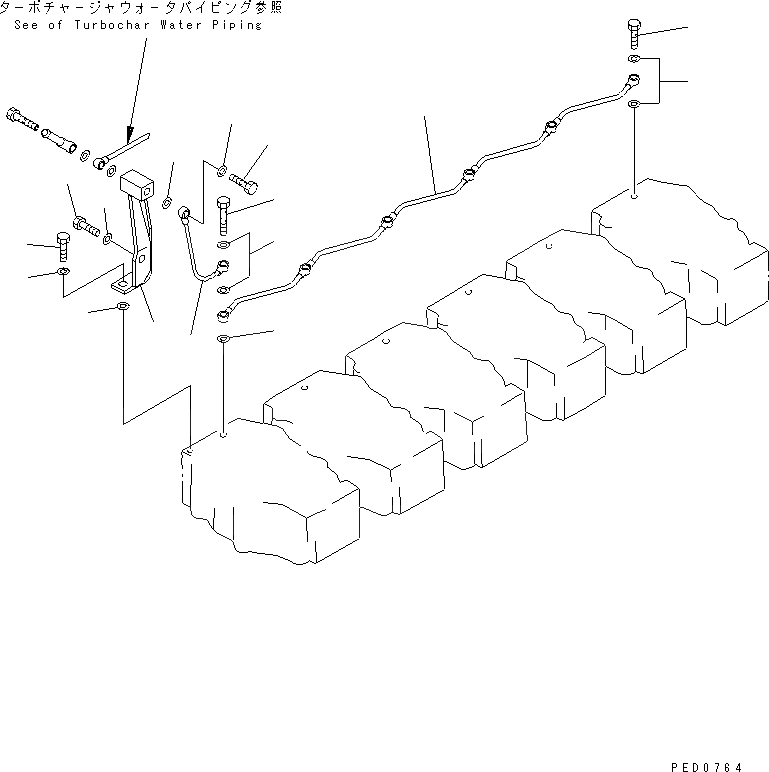 ターボチャージャウォータパイピング参照
See of Turbochar Water Piping

PED0764