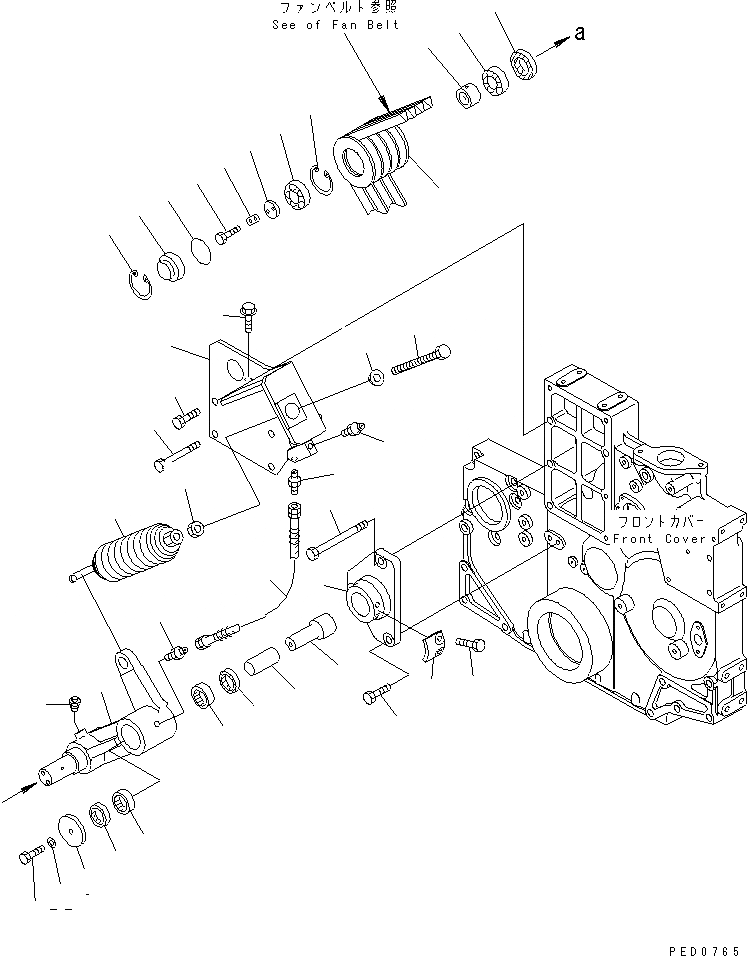 ファンベルト参照
See of Fan Belt

a

フロントカバー
Front Cover

PED0765