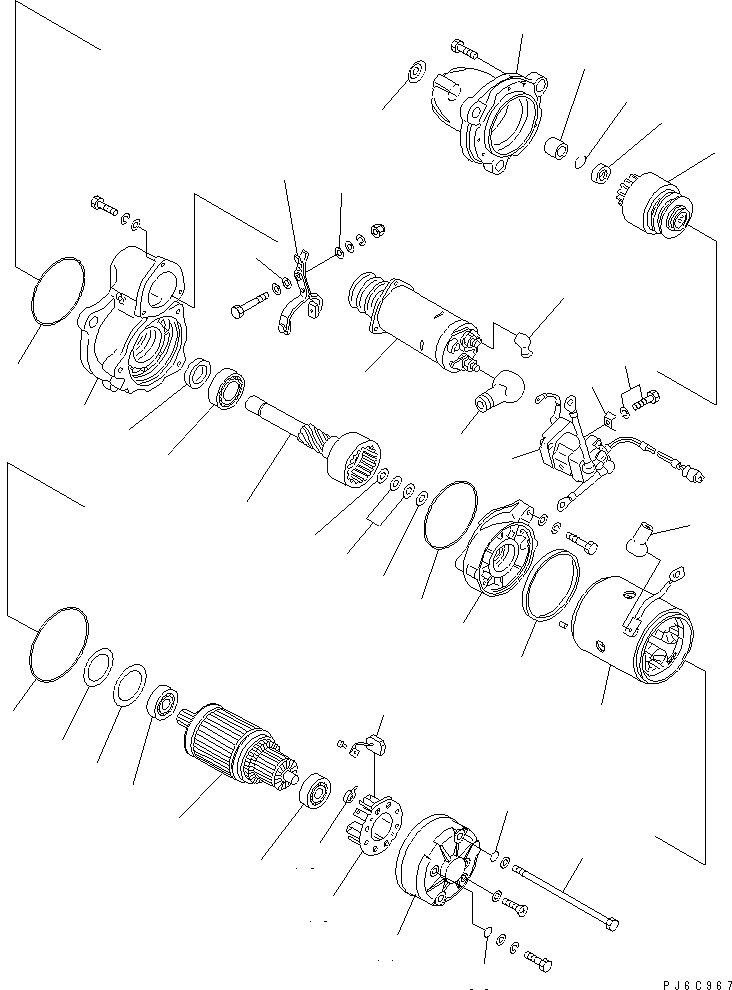 PJ6C967