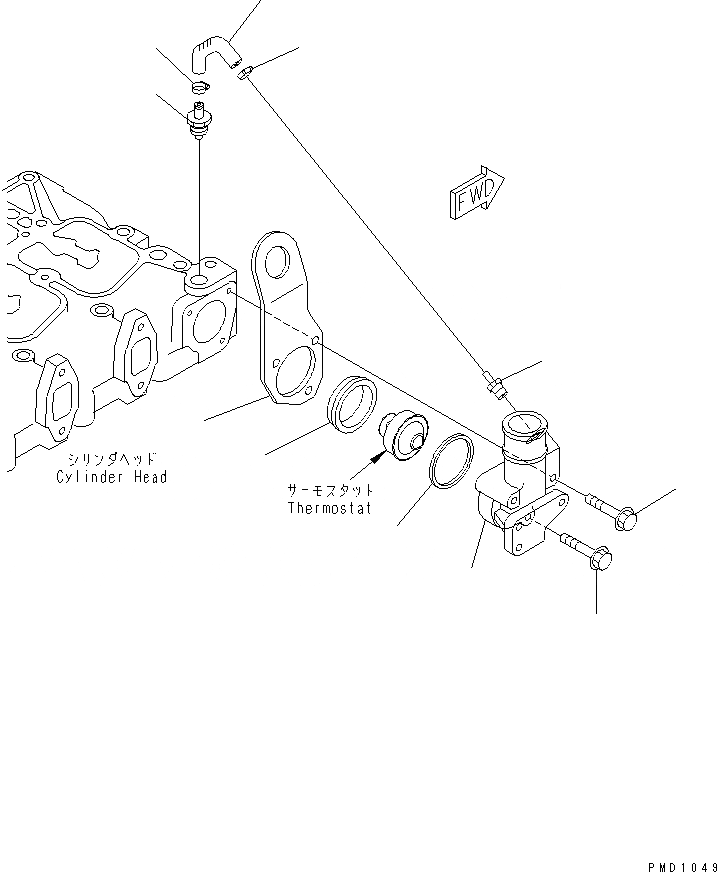 FWD

シリンダヘッド
Cylinder Head

サーモスタット
Thermostat

PMD1049