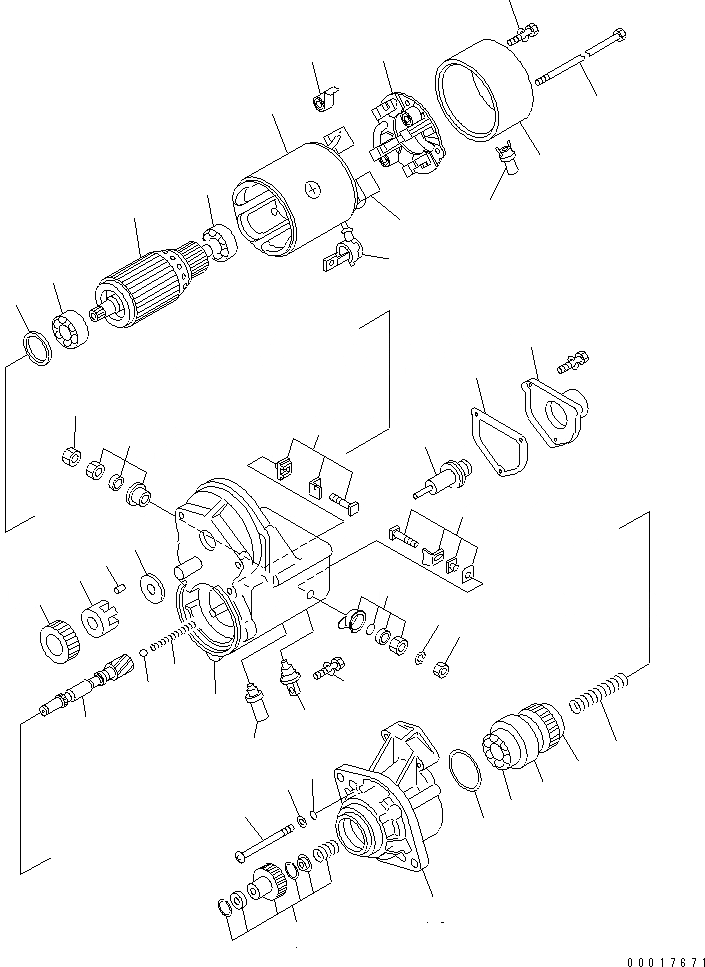 00017671