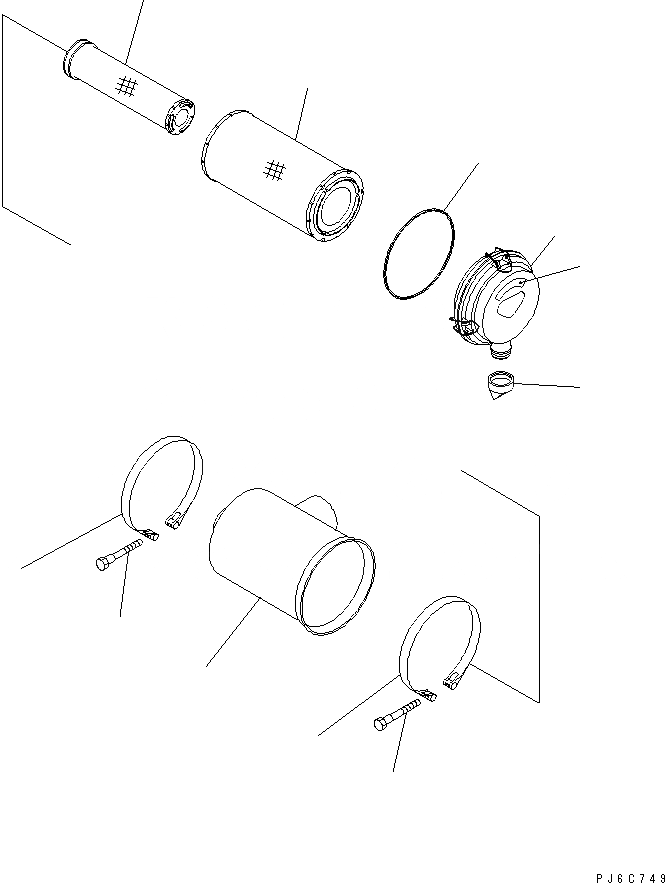 PJ6C749