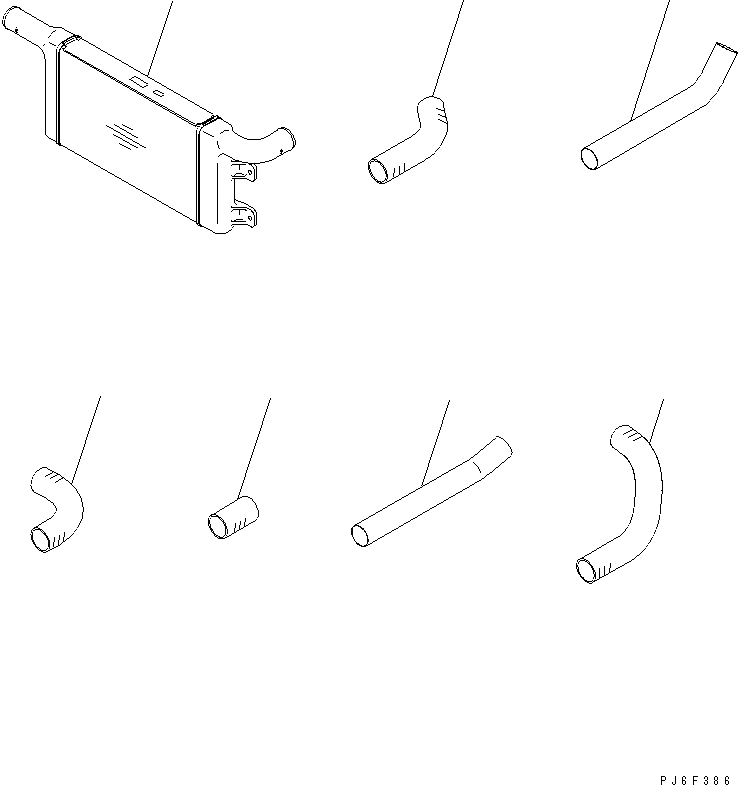 PJ6F386