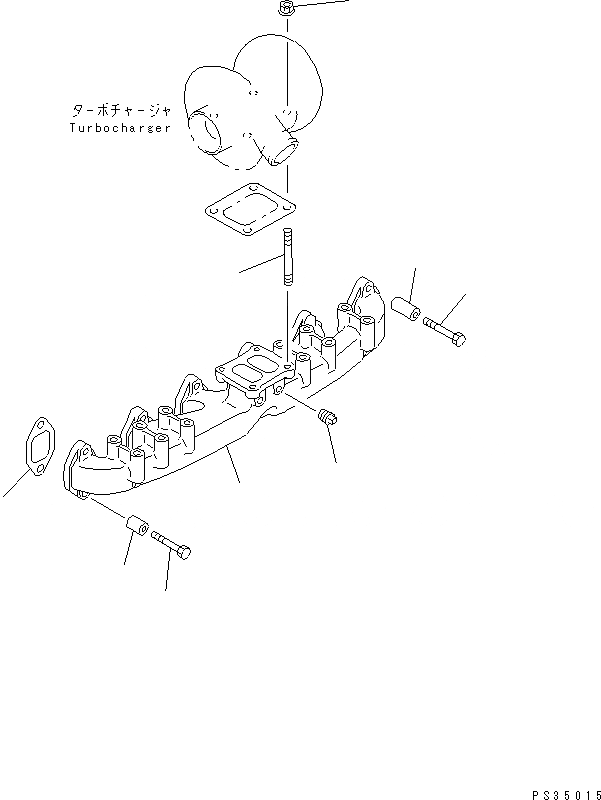 ターボチャージャ
Turbocharger

PS35015