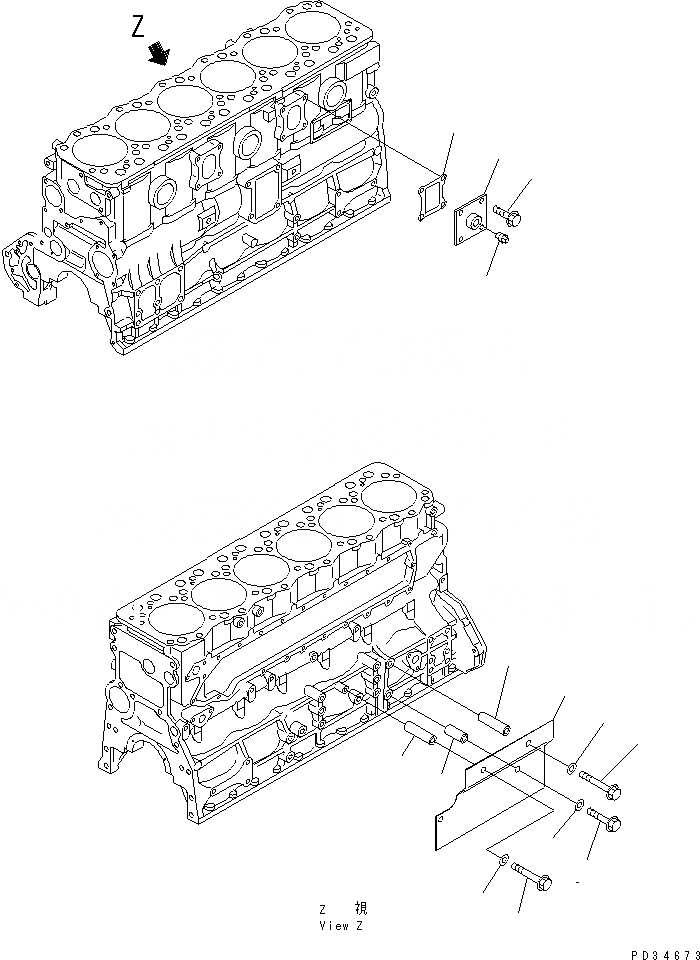 Z

Z 視
View Z

PD34673