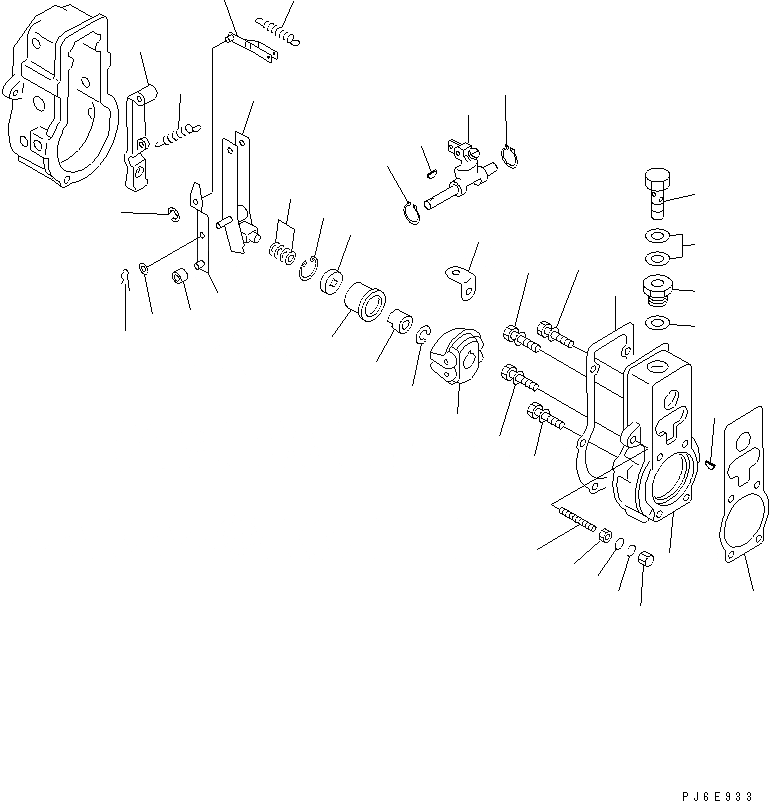 PJ6E933