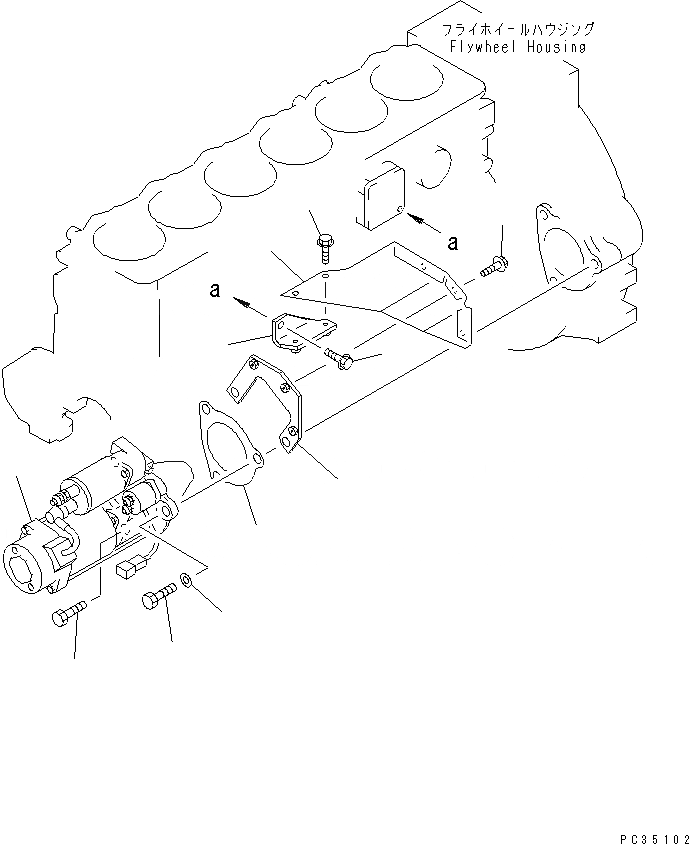 フライホイールハウジング
Flywheel Housing

a

a

PC35102