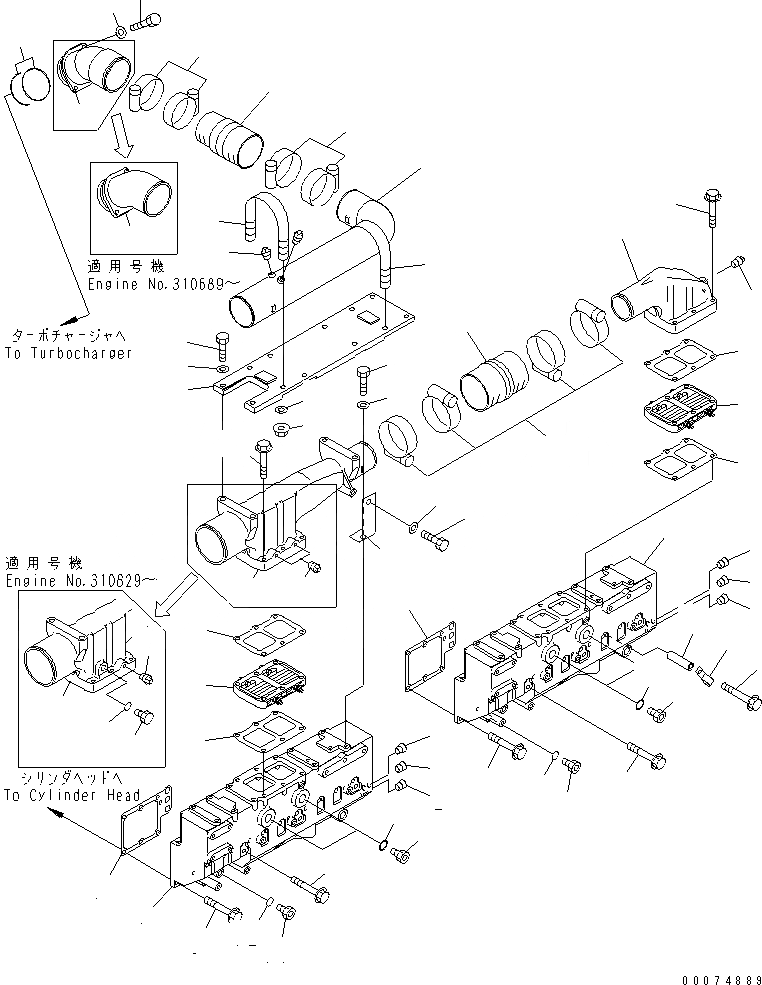 適用号機
Engine No.310689～

ターボチャージャへ
To Turbocharger

適用号機
Engine No.310629～

シリンダヘッドへ
To Cylinder Head

00074889