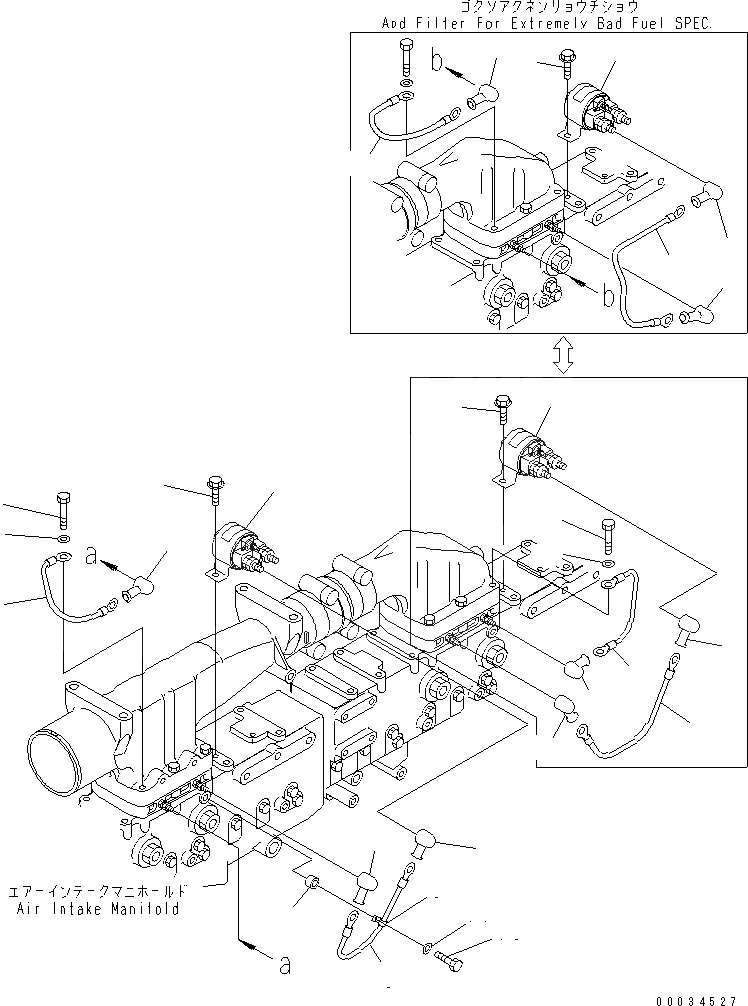 ゴクソアクネンリョウチショウ
Add Filter For Extremely Bad Fuel SPEC.

b

b

a

エアーインテークマニホールド
Air Intake Manifold

a

00034527