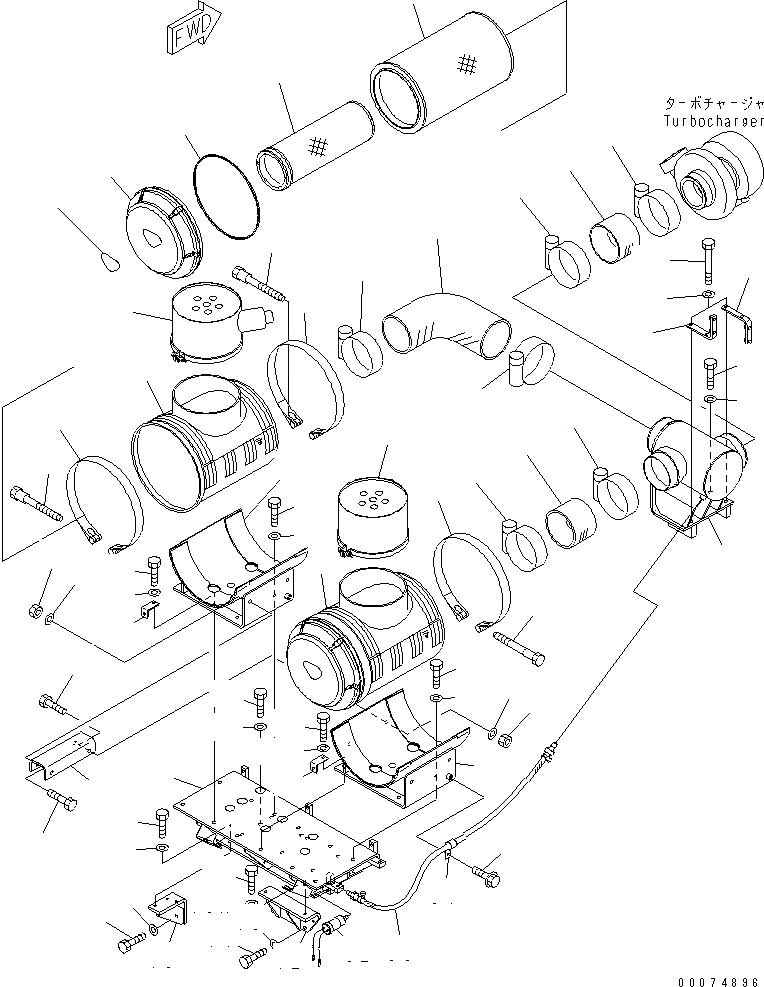 FWD

ターボチャージャ
Turbocharger

00074896