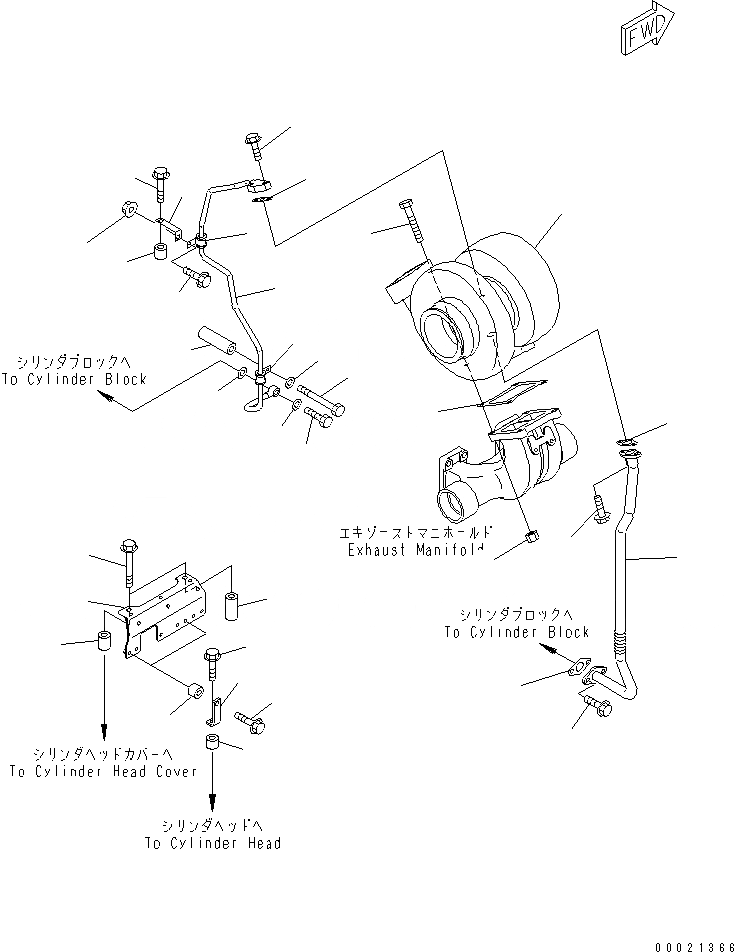 FWD

シリンダブロックへ
To Cylinder Block

エキゾーストマニホールド
Exhaust Manifold

シリンダブロックへ
To Cylinder Block

シリンダヘッドカバーへ
To Cylinder Head Cover

シリンダヘッドへ
To Cylinder Head

00021366