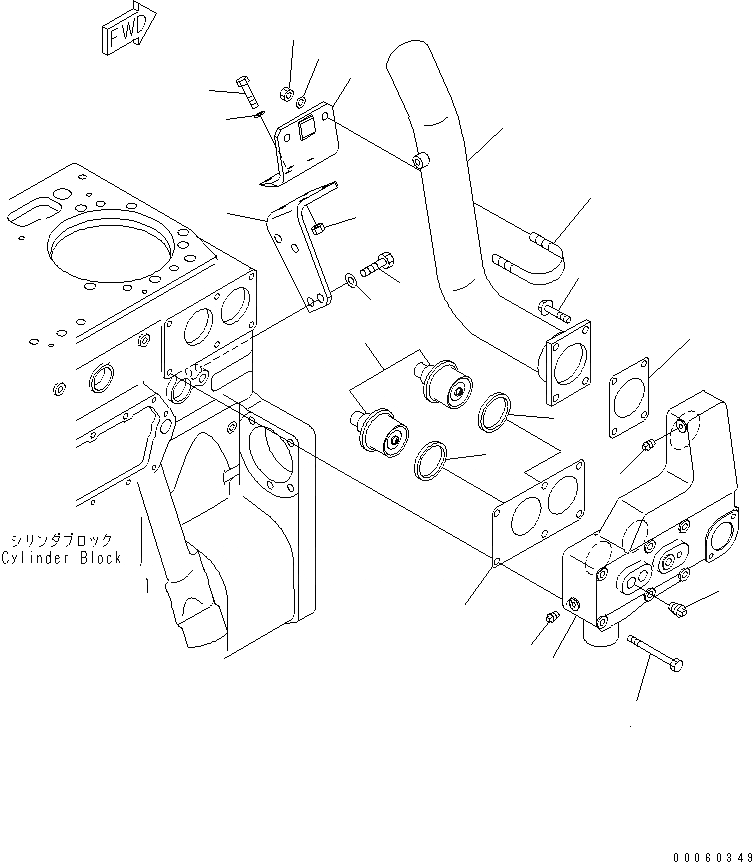 FWD

シリンダブロック
Cylinder Block

00060349