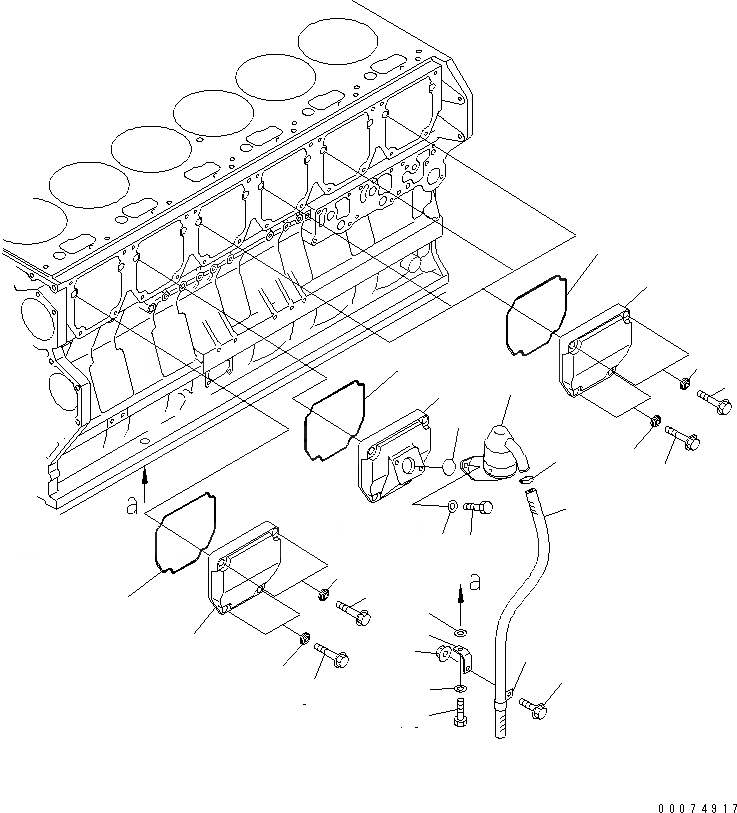 a

a

00074917