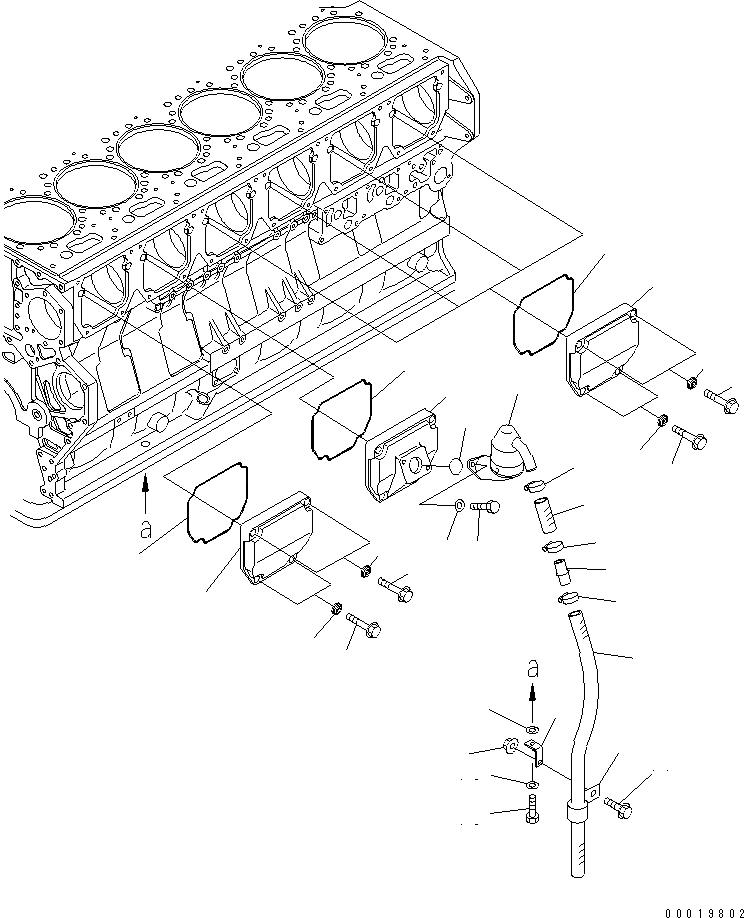 a

a

00019802