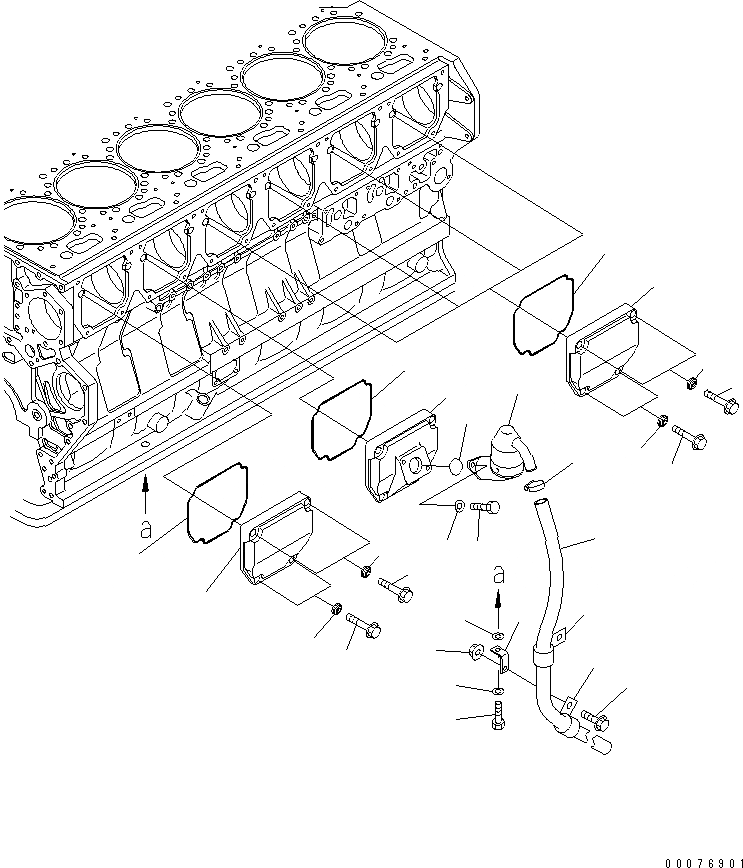 a

a

00076901