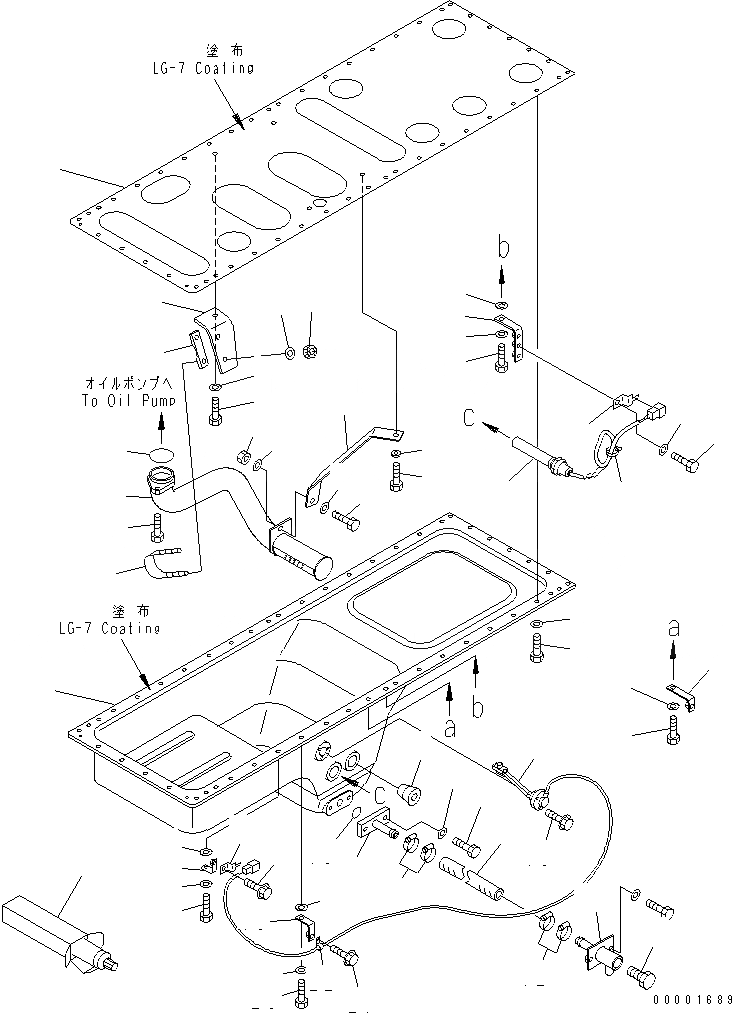 塗布
LG-7 Coating

b

オイルポンプへ
To Oil Pump

C

塗布
LG-7 Coating

a

b

a

C

00001689