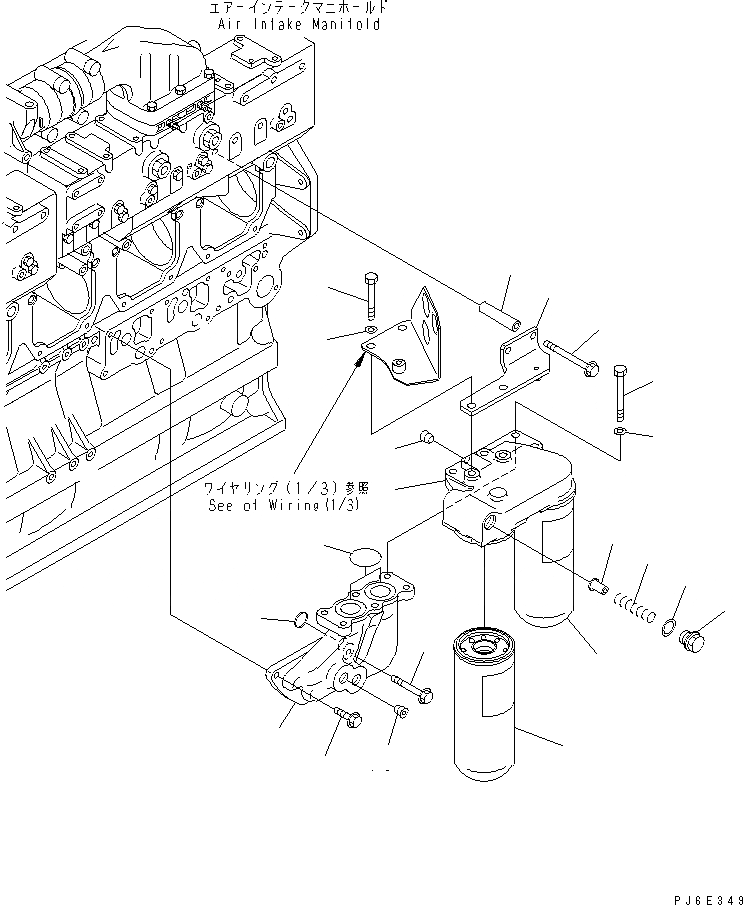 エアーインテークマニホールド
Air Intake Manifold

ワイヤリング(1/3)参照
See of Wiring(1/3)

PJ6E349