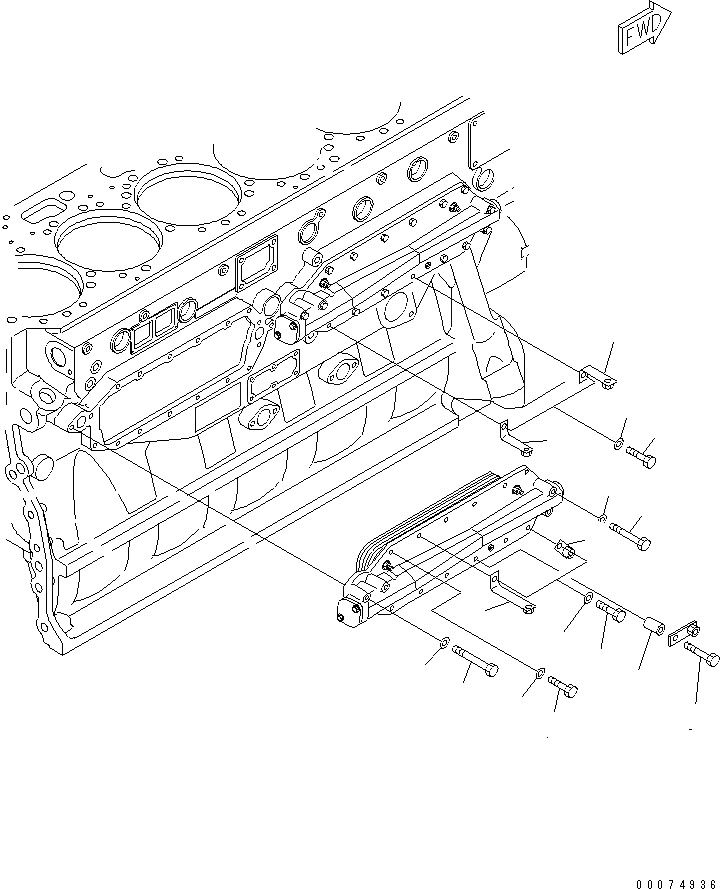 FWD

00074936