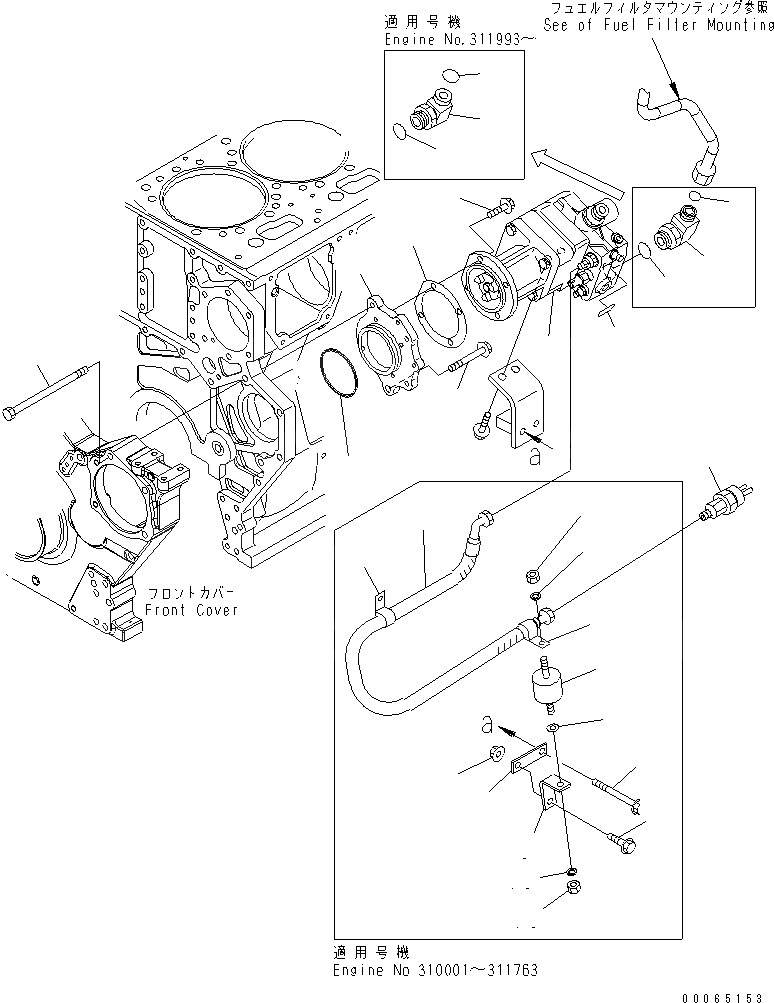 適用号機
Engine No.311993～

フュエルフィルタマウンティング参照
See of Fuel Filler Mounting

a

フロントカバー
Front Cover

a

適用号機
Engine No 310001～311763

00065153