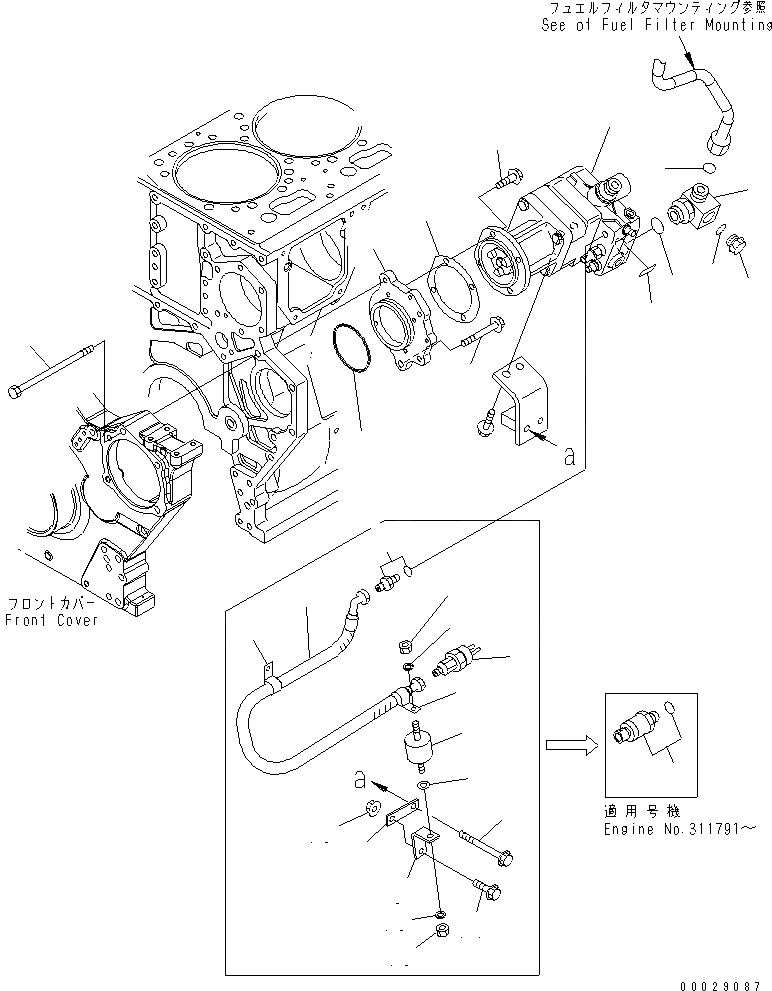 フュエルフィルタマウンティング参照
See of Fuel Filter Mounting

a

フロントカバー
Front Cover

a

適用号機
Engine No.311791～

00029087