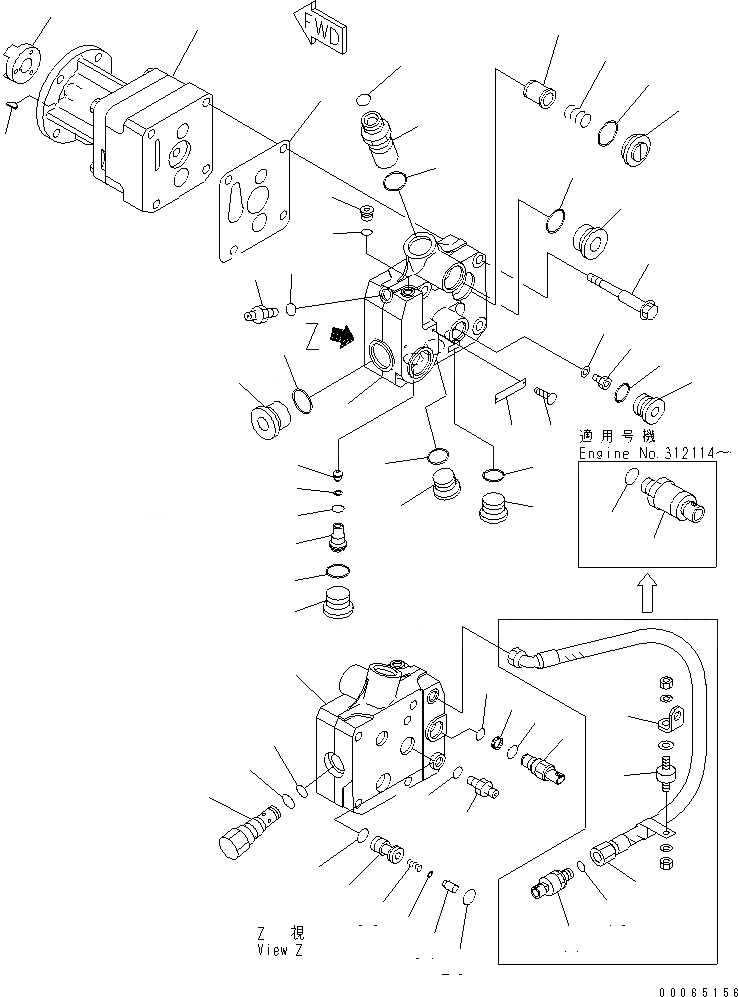 FWD

Z

適用号機
Engine No.312114～

Z 視
View Z

00065156