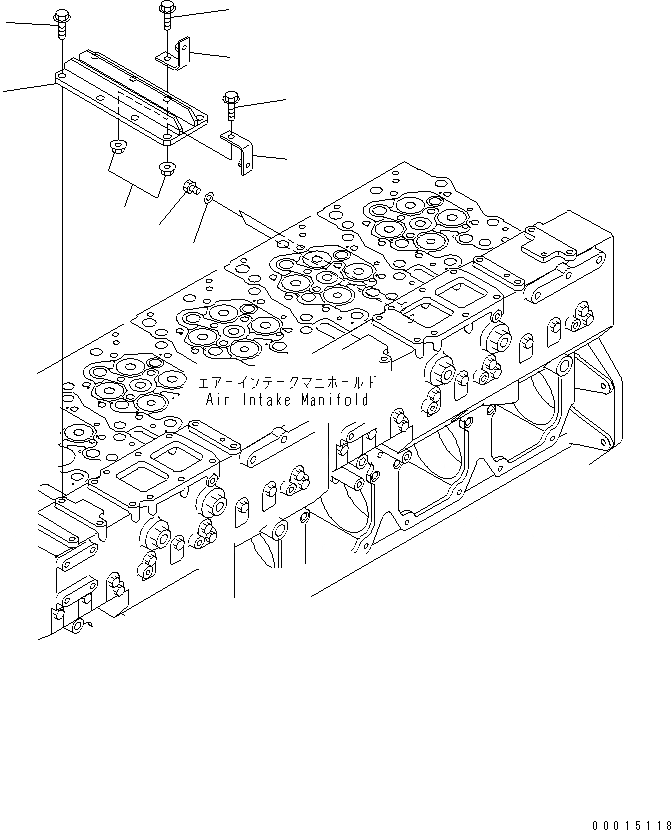 エアーインテークマニホールド
Air Intake Manifold

00015118