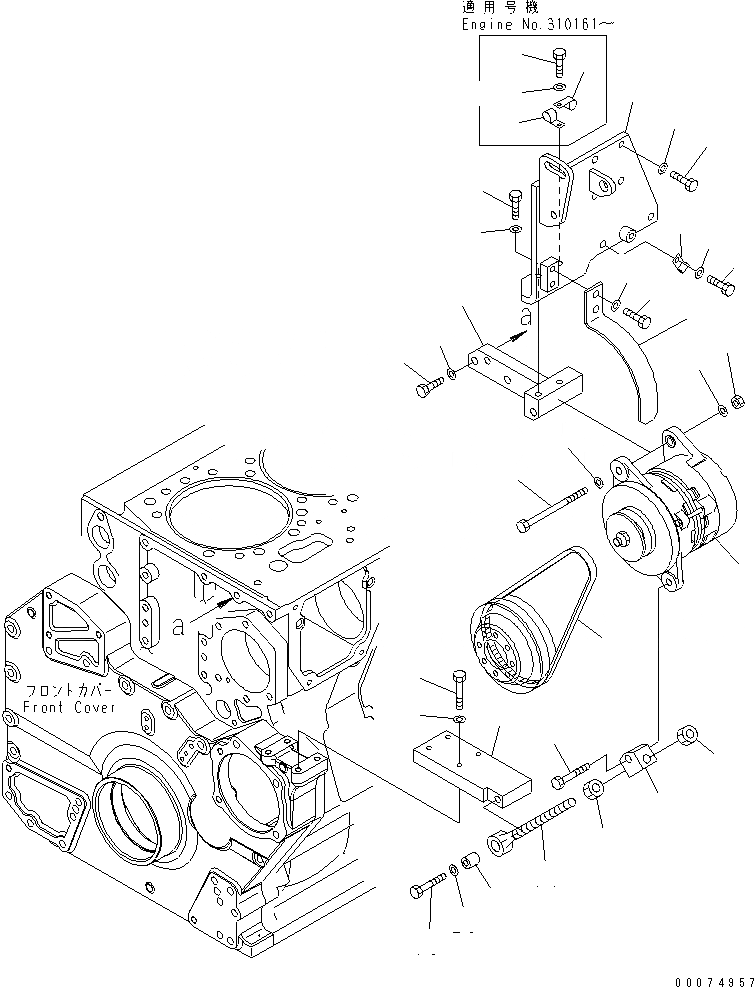 適用号機
Engine No.310161～

a

a

フロントカバー
Front Cover

00074957