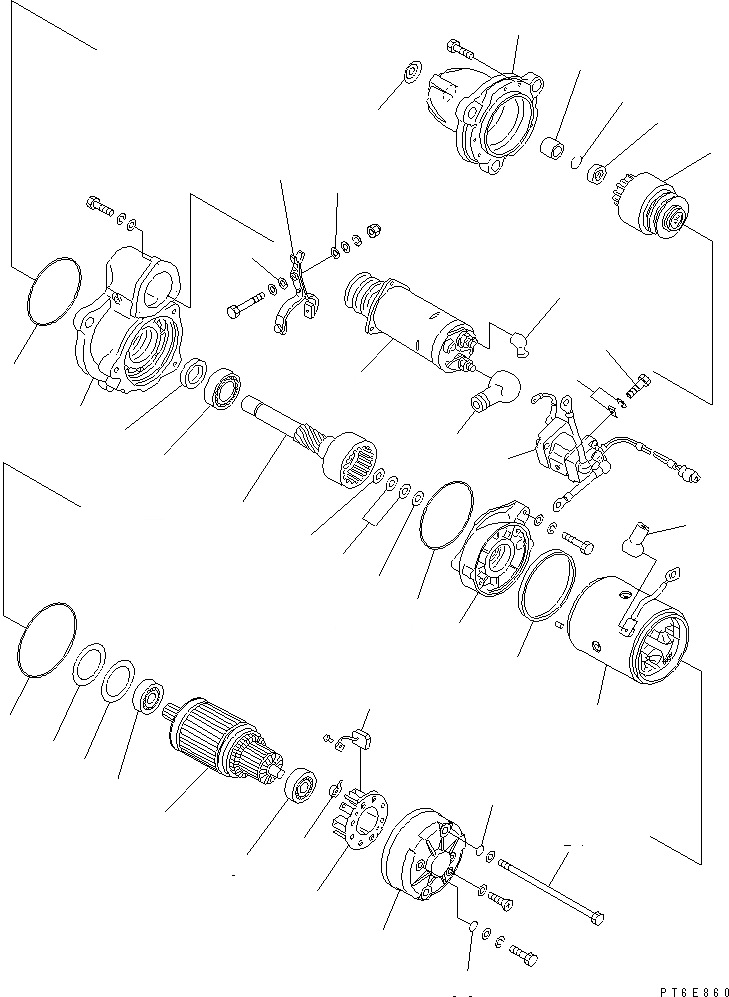 PT6E860