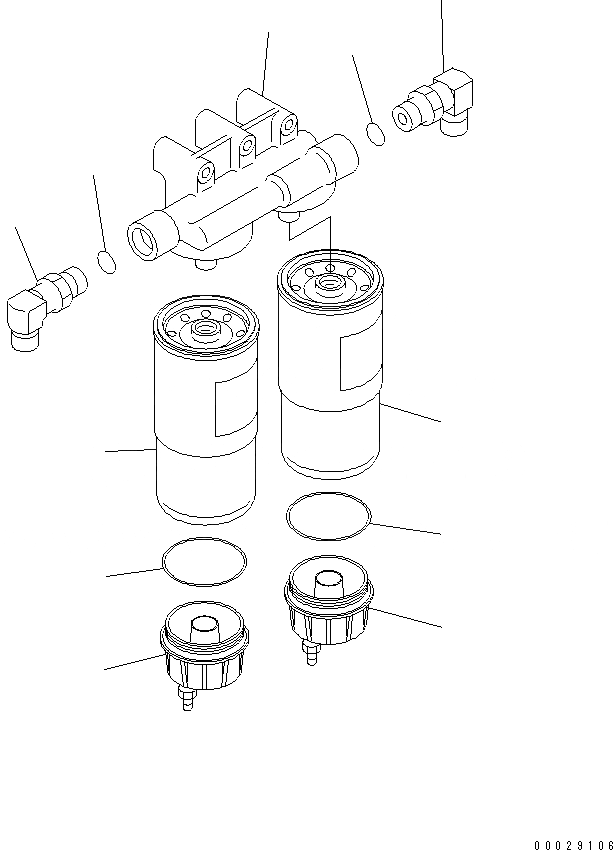 00029106