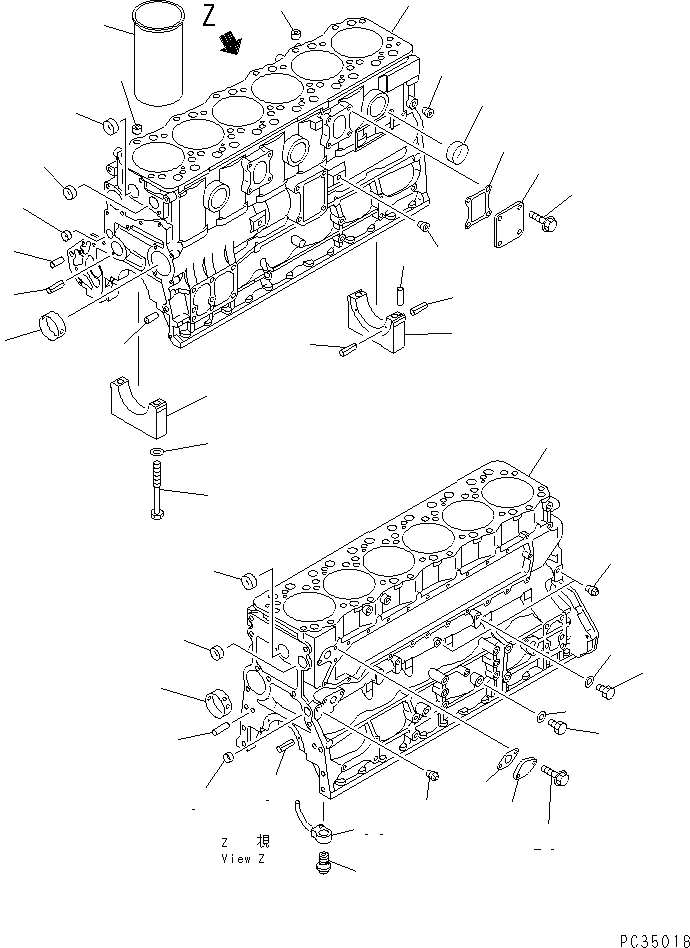 Z

Z 視
View Z

PC35018