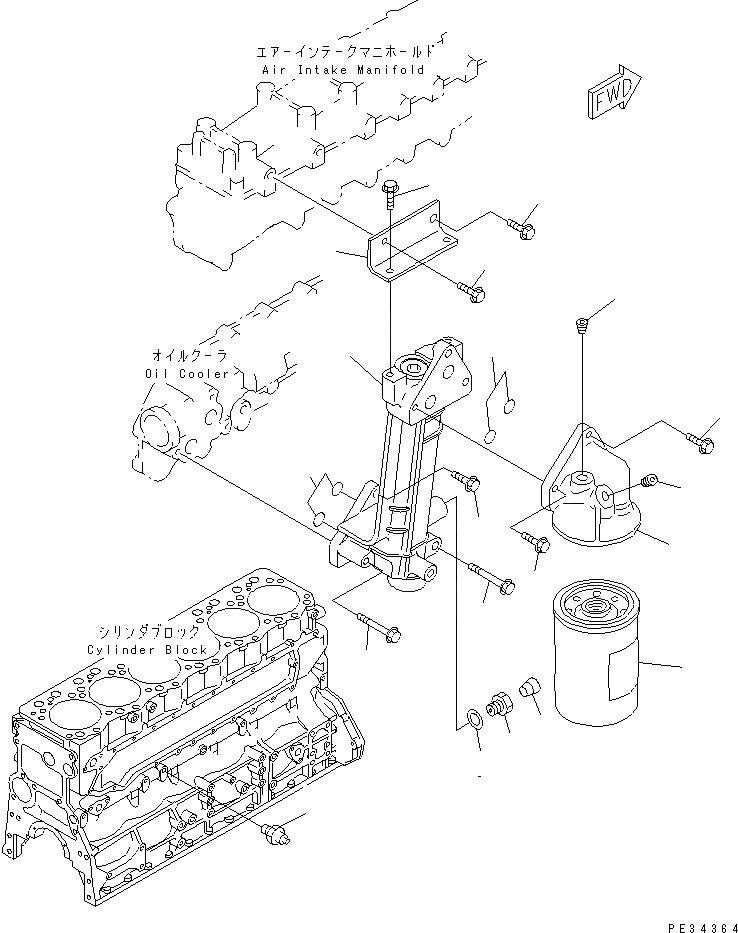 エアーインテークマニホールド
Air Intake Manifold

FWD

オイルクーラ
Oil Cooler

シリンダブロック
Cylinder Block

PE34364