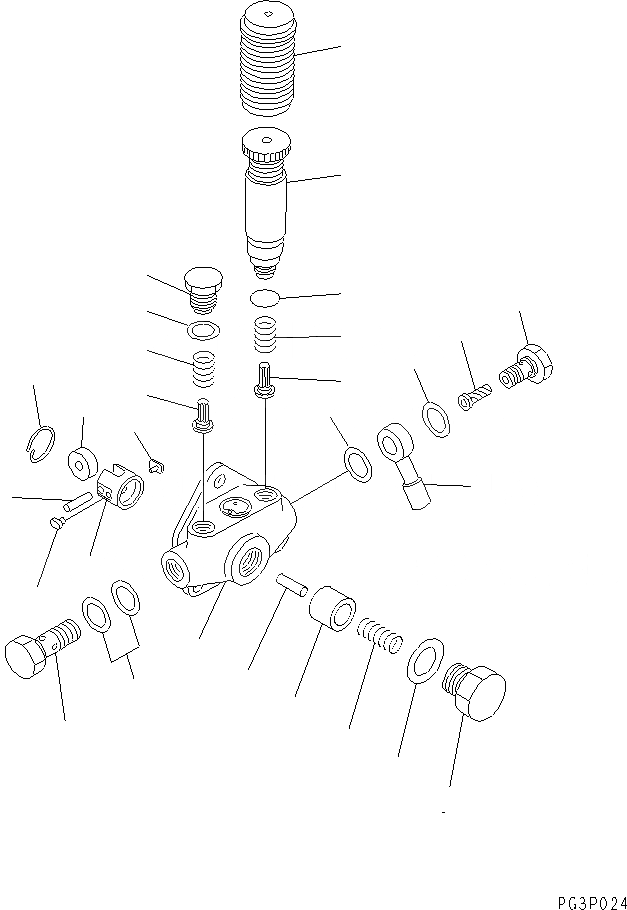 PG3P024