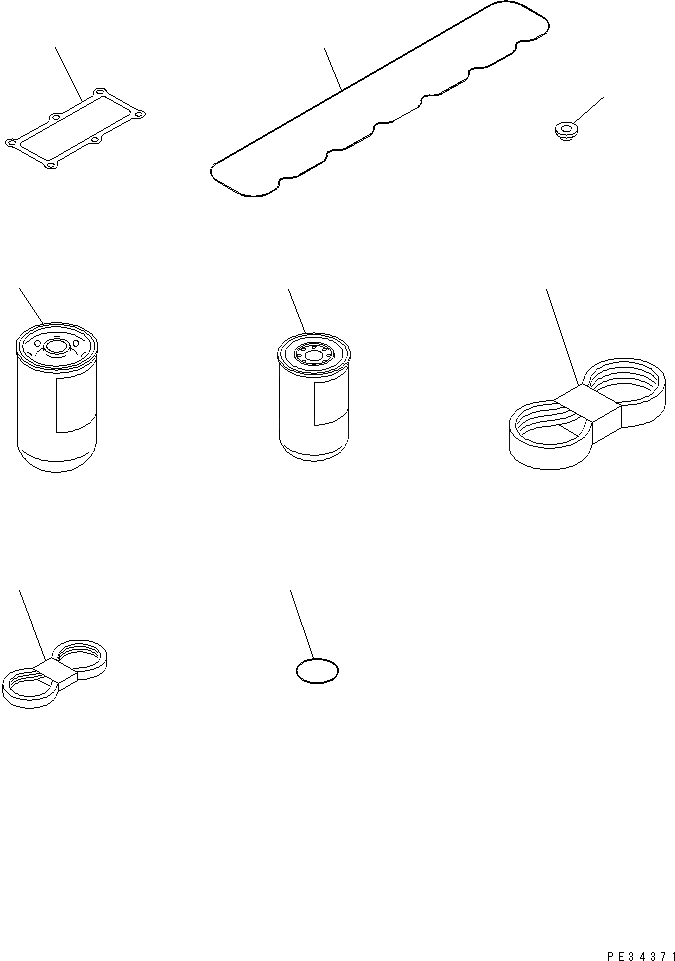 PE34371