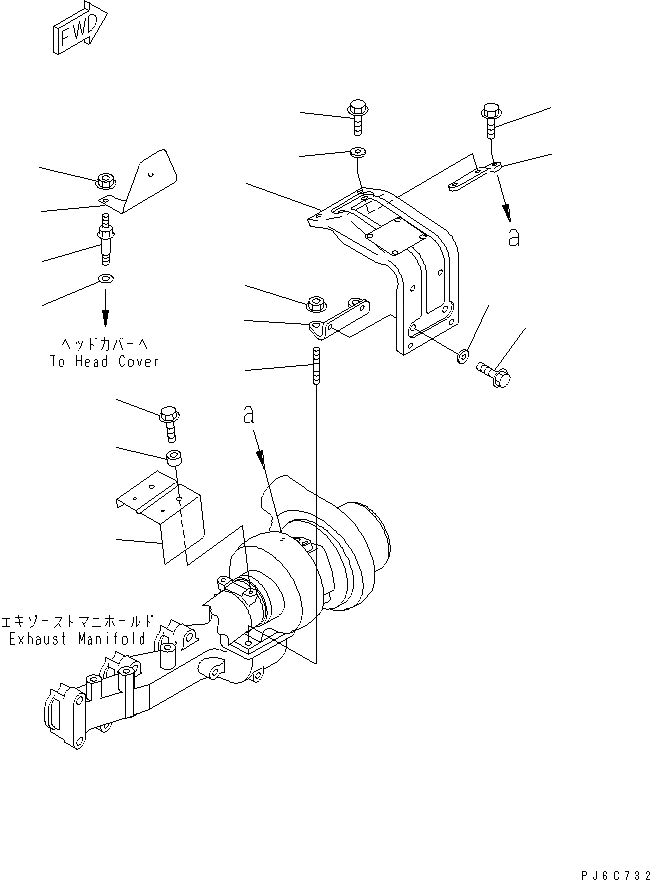 FWD

a

ヘッドカバーへ
To Head Cover

a

エキゾーストマニホールド
Exhaust Manifold

PJ6C732