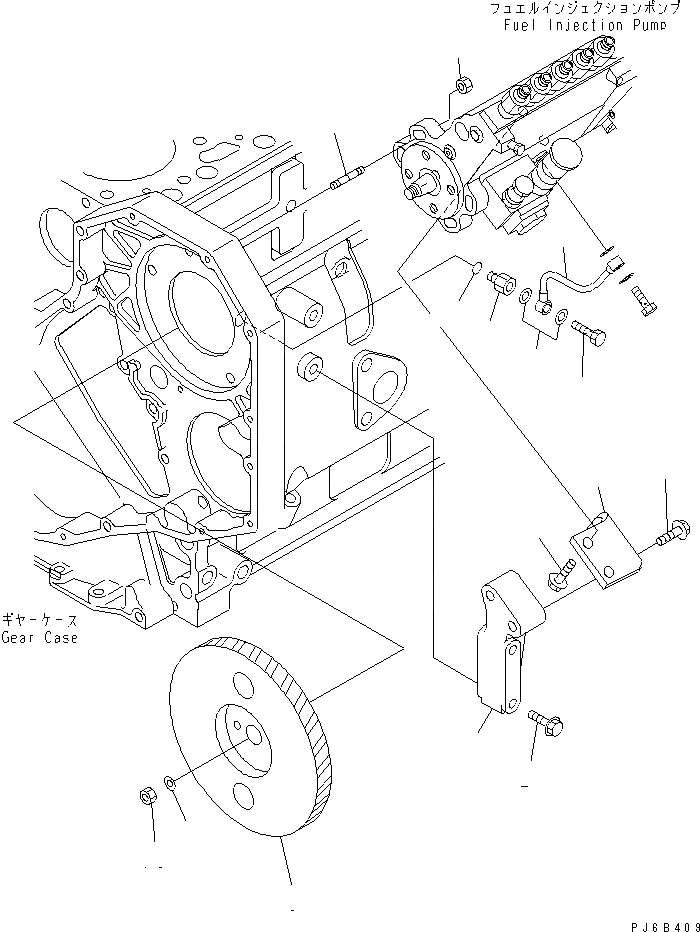 フュエルインジェクションポンプ
Fuel Injection Pump

ギヤーケース
Gear Case

PJ6B409