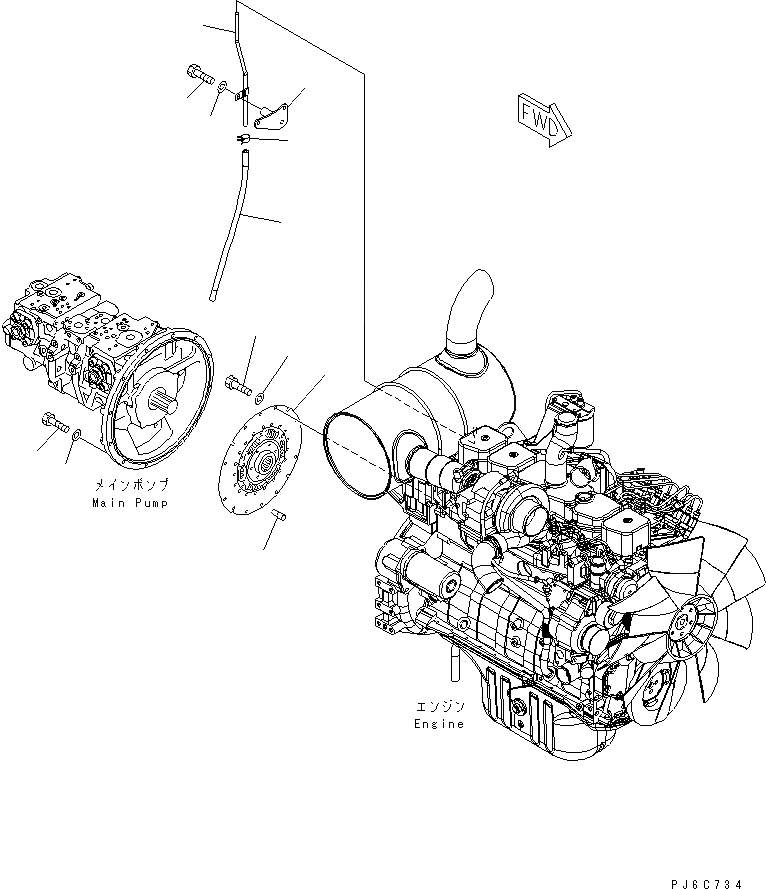 FWD

メインポンプ
Main Pump

エンジン
Engine

PJ6C734