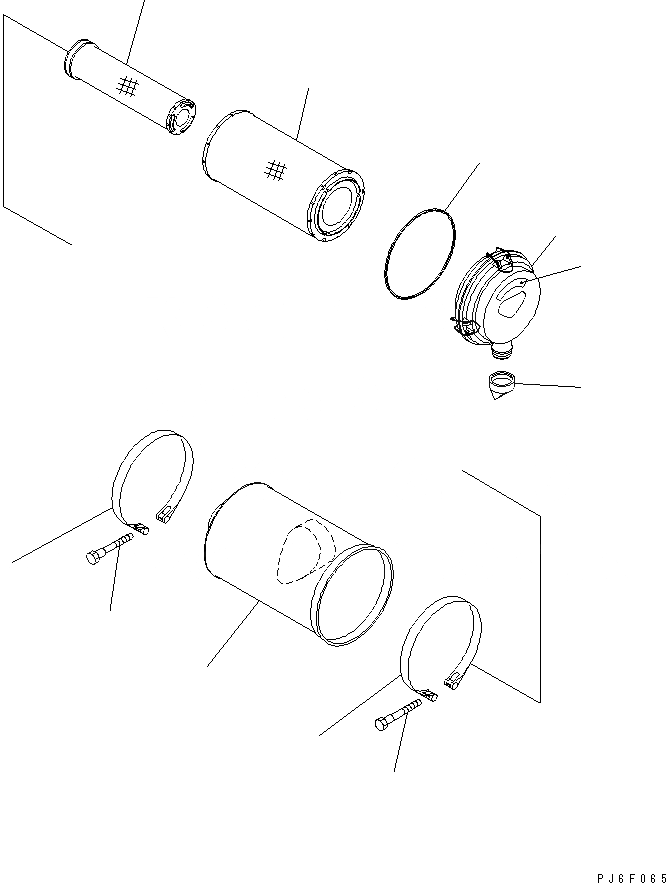 PJ6F065