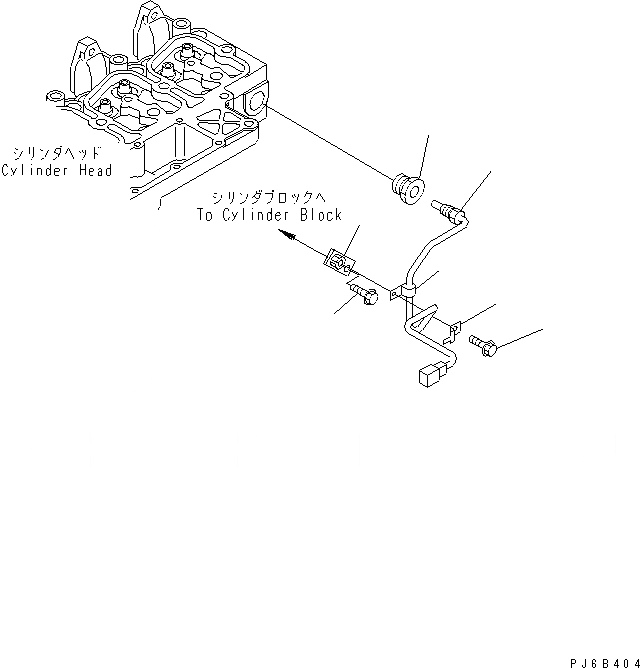 シリンダヘッド
Cylinder Head

シリンダブロックへ
To Cylinder Block

PJ6B404