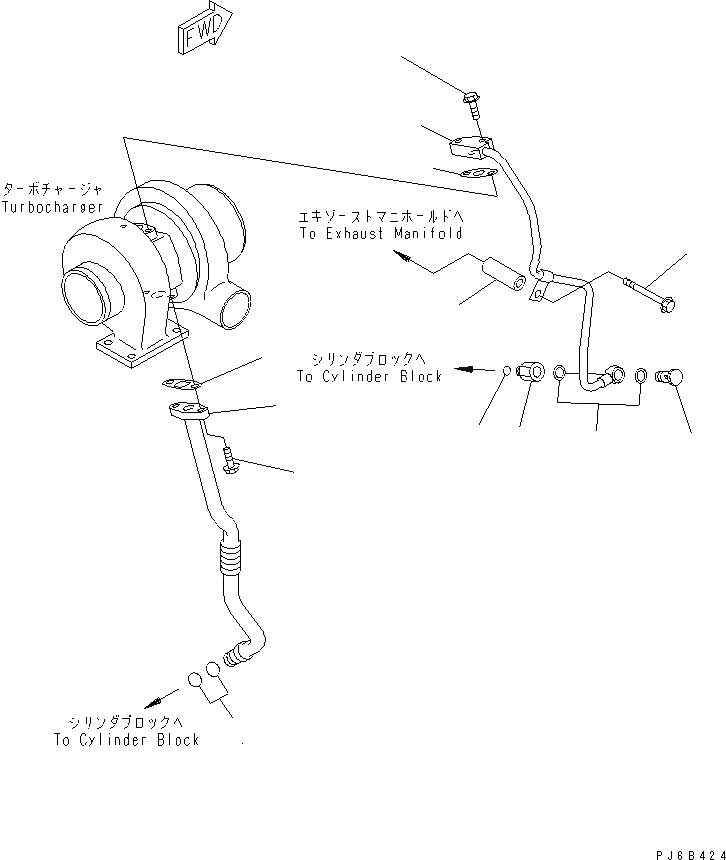 FWD

ターボチャージャ
Turbocharger

エキゾーストマニホールドへ
To Exhaust Manifold

シリンダブロックへ
To Cylinder Block

シリンダブロックへ
To Cylinder Block

PJ6B424