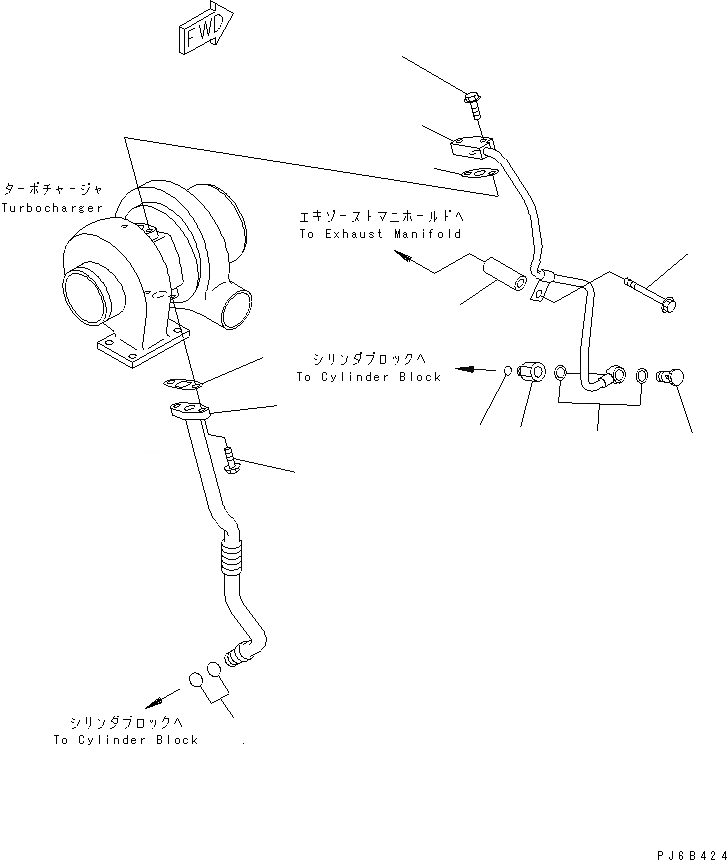 FWD

ターボチャージャ
Turbocharger

エキゾーストマニホールドへ
To Exhaust Manifold

シリンダブロックへ
To Cylinder Block

シリンダブロックへ
To Cylinder Block

PJ6B424