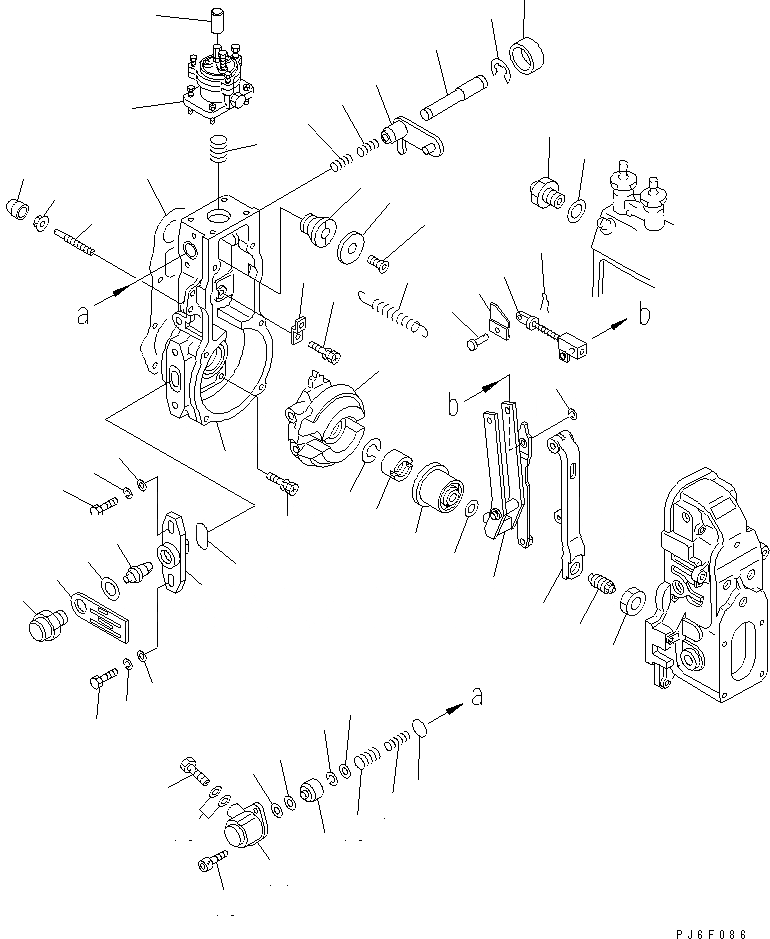 a
b
b
a
PJ6F086