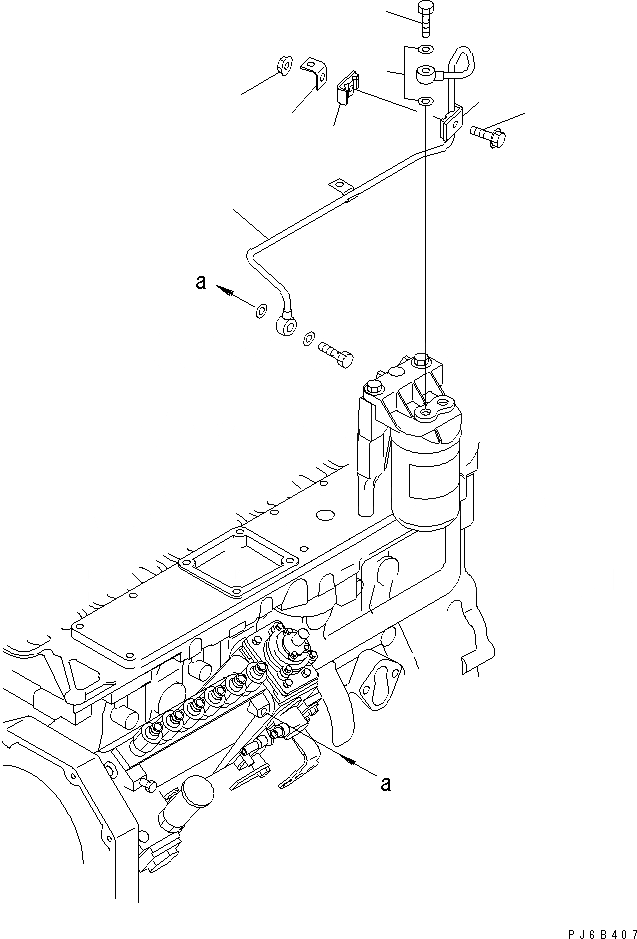 a

a

PJ6B407