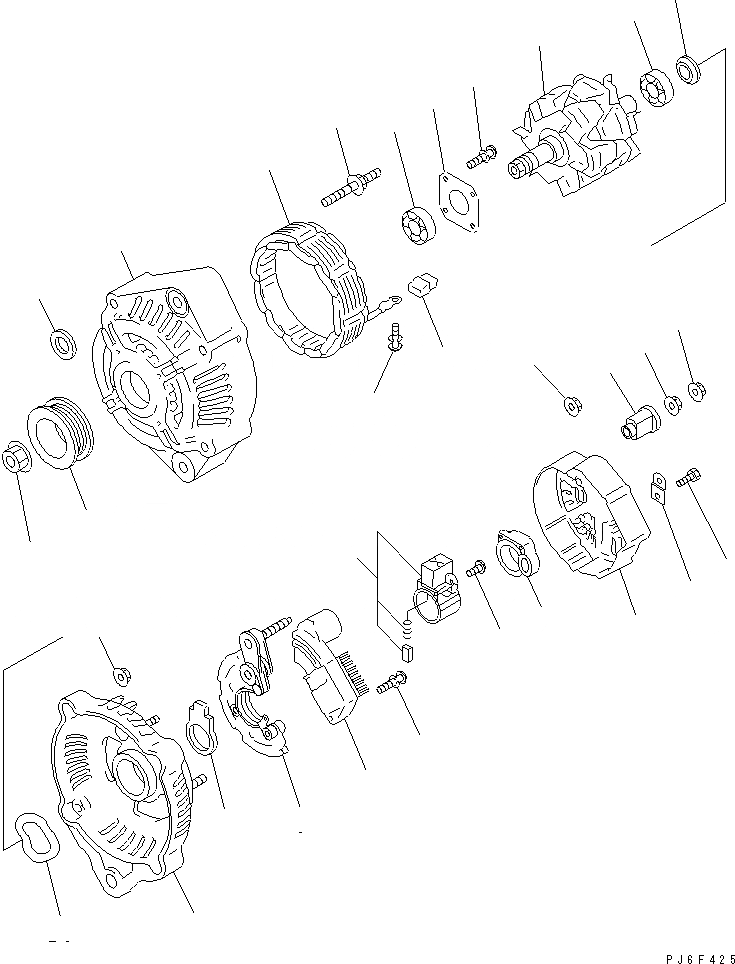 PJ6F425