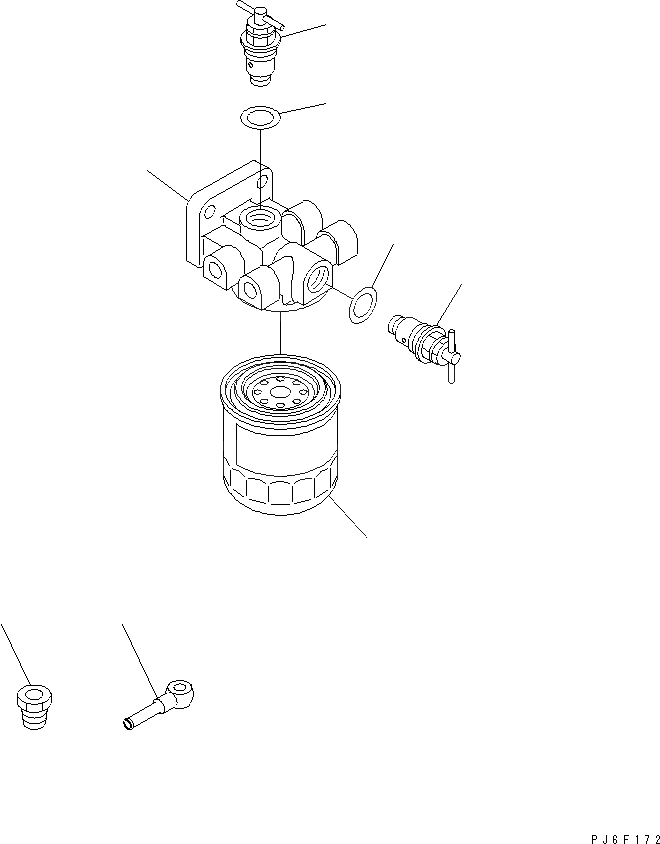 PJ6F172