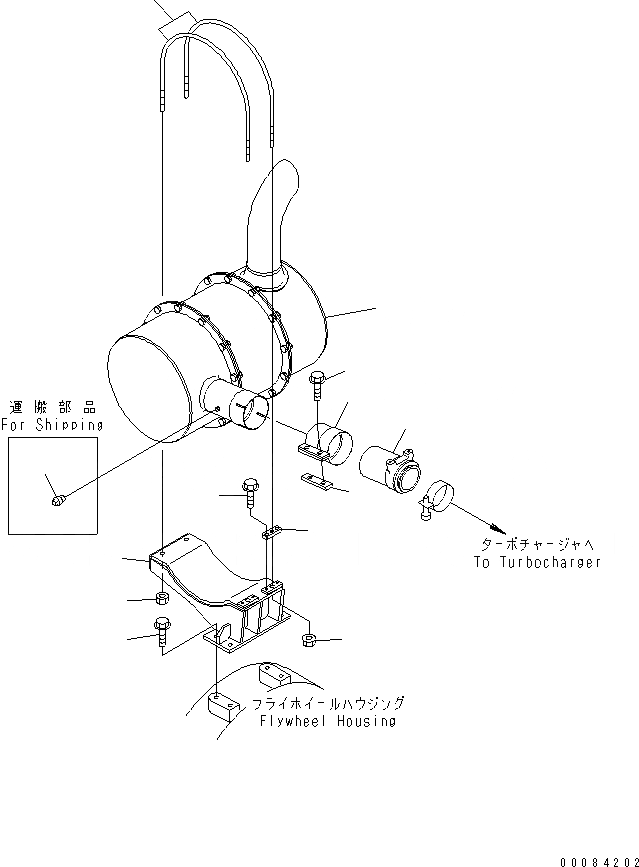 運搬部品
For Shipping

ターボチャージャへ
To Turbocharger

フライホイールハウジング
Flywheel Housing

00084202