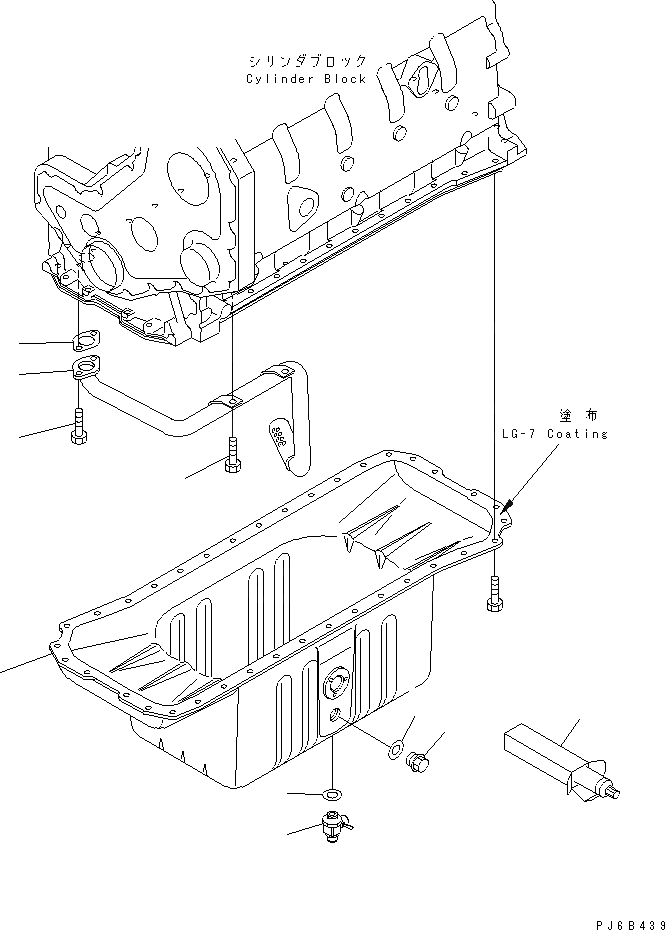 シリンダブロック
Cylinder Block

塗布
LG-7 Coating

PJ6B439